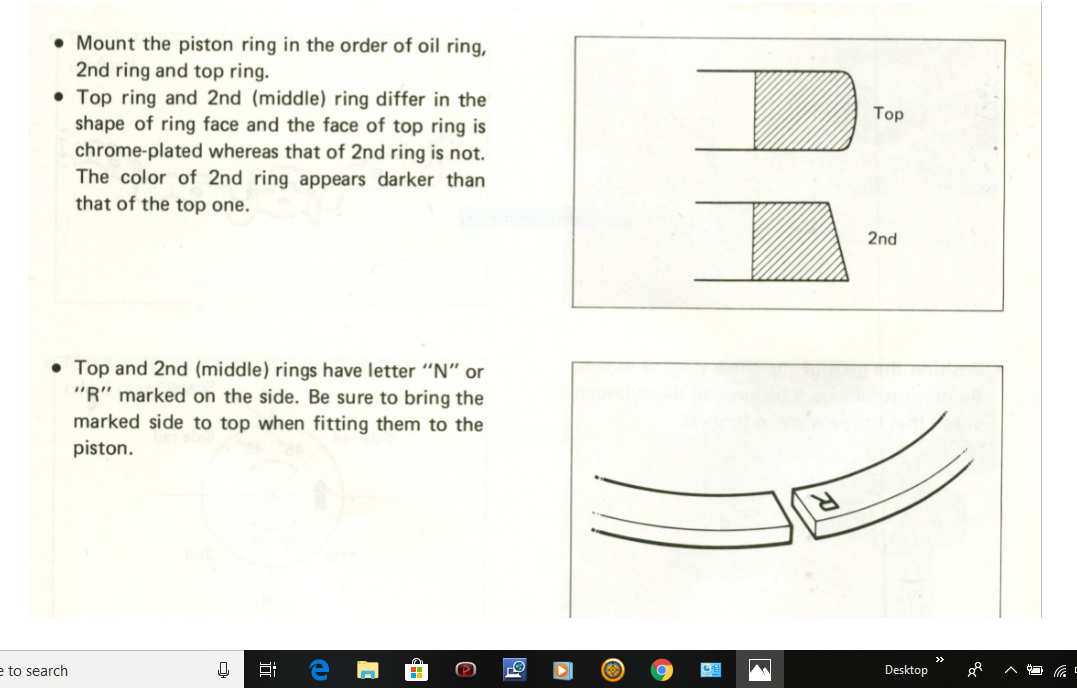 • Mount the piston ring in the order of oil ring, 2nd ring and top ring.
• Top ring and 2nd (middle) ring differ in the shape of ring face and the face of top ring is chrome-plated whereas that of 2nd ring is not. The color of 2nd ring appears darker than that of the top one.

Top

2nd

• Top and 2nd (middle) rings have letter "N" or "R" marked on the side. Be sure to bring the marked side to top when fitting them to the piston.

R

e to search

Desktop